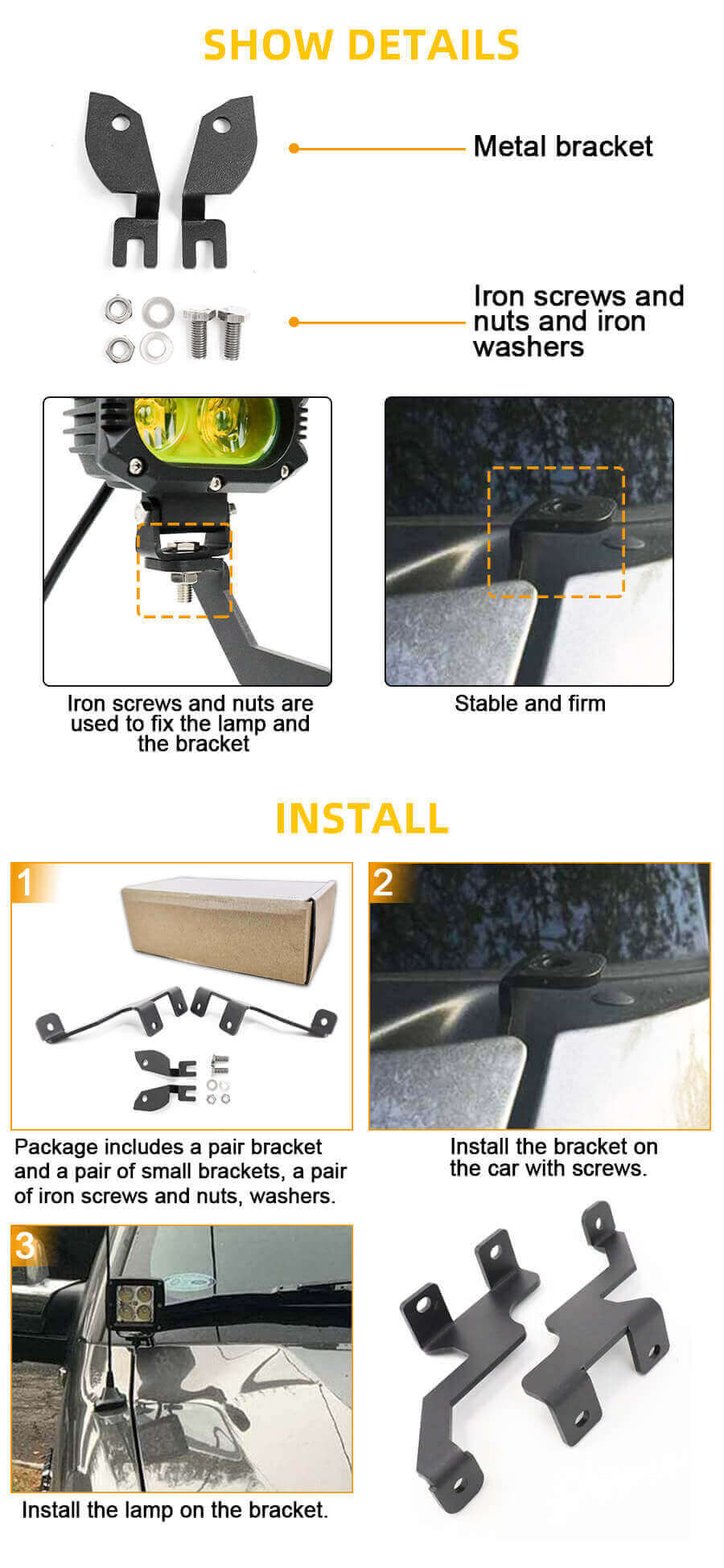 SHOW DETAILS

Metal bracket

Iron screws and nuts and iron washers

Iron screws and nuts are used to fix the lamp and the bracket

Stable and firm

INSTALL

1

Package includes a pair bracket and a pair of small brackets, a pair of iron screws and nuts, washers.

2

Install the bracket on the car with screws.

3

Install the lamp on the bracket.