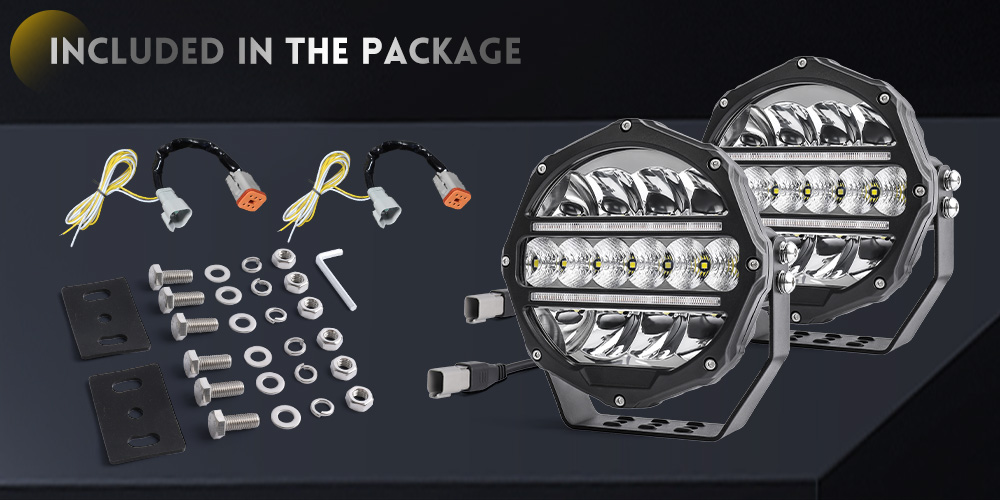 INCLUDED IN THE PACKAGE