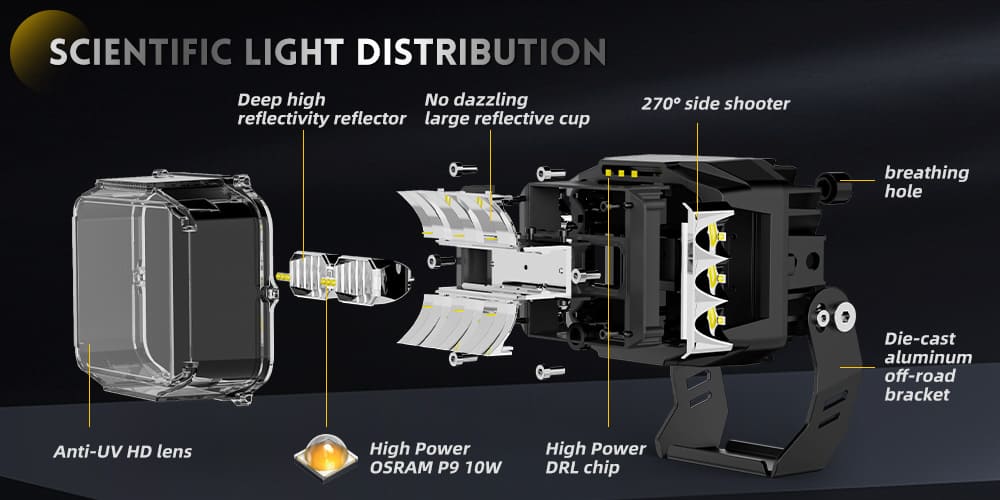 SCIENTIFIC LIGHT DISTRIBUTION

Deep high reflectivity reflector

No dazzling large reflective cup

270° side shooter

breathing hole

Die-cast aluminum off-road bracket

Anti-UV HD lens

High Power OSRAM P9 10W

High Power DRL chip