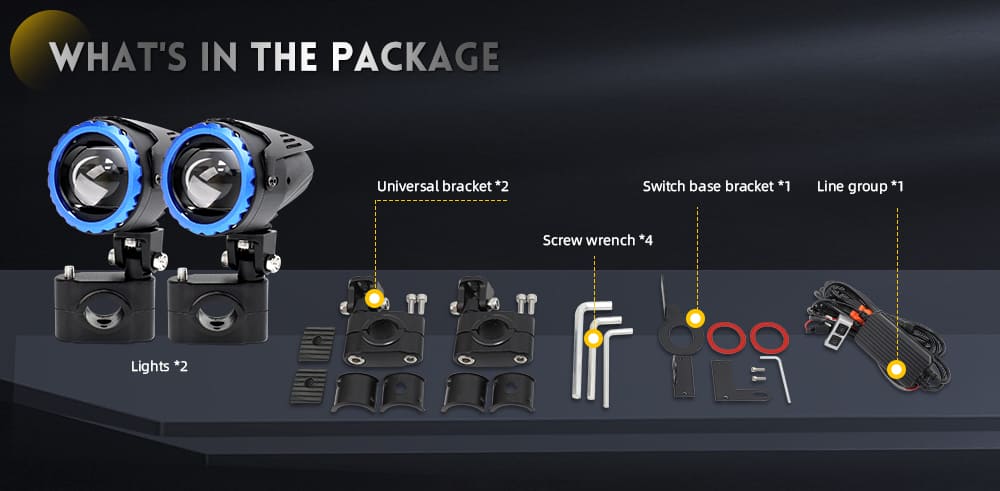 WHAT'S IN THE PACKAGE

Universal bracket *2

Switch base bracket *1

Line group *1

Screw wrench *4

Lights *2